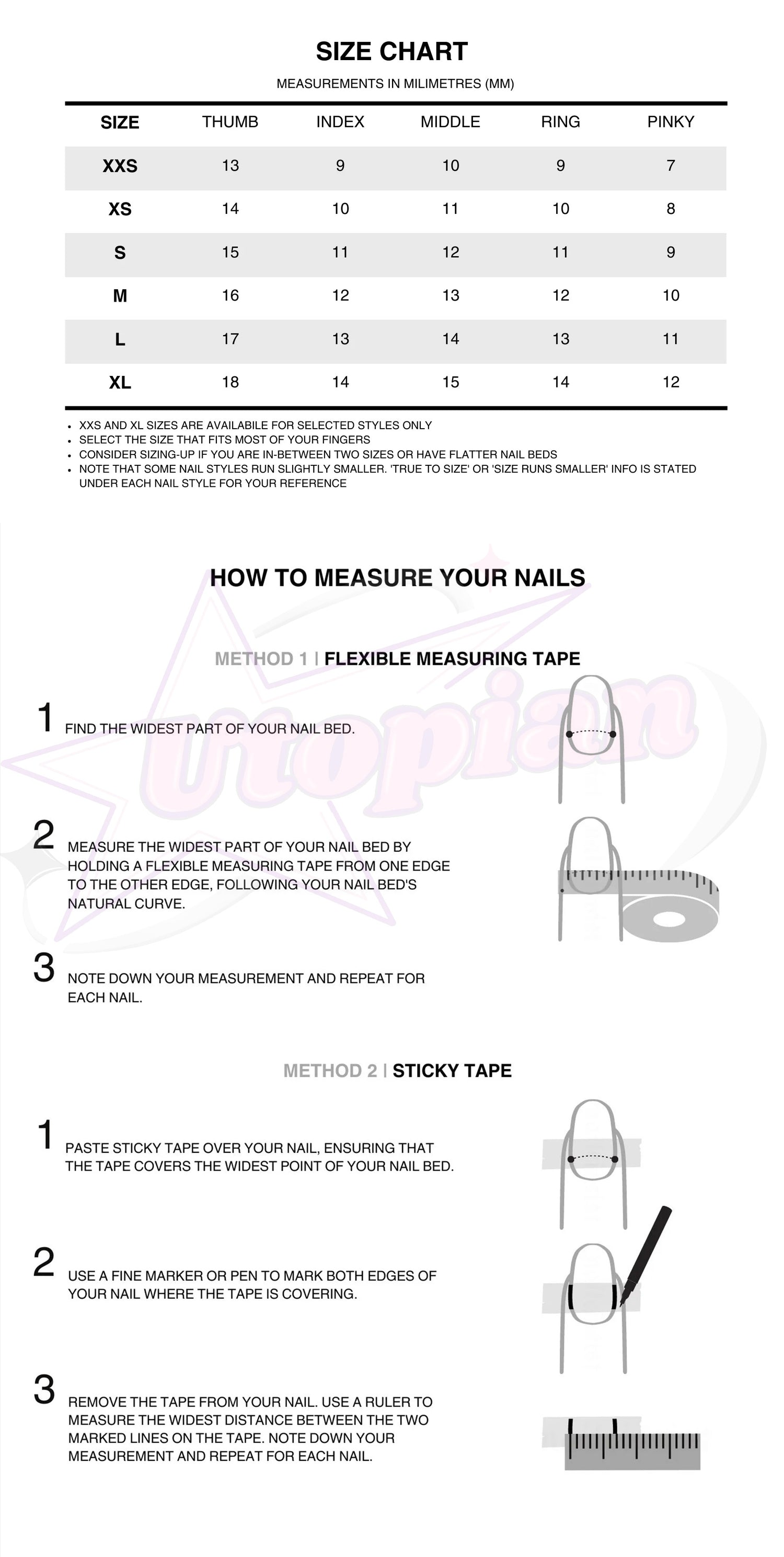 SIZE CHART

MEASUREMENTS IN MILIMETRES (MM)

| SIZE | THUMB | INDEX | MIDDLE | RING | PINKY |
|---|---|---|---|---|---|
| XXS | 13 | 9 | 10 | 9 | 7 |
| XS | 14 | 10 | 11 | 10 | 8 |
| S | 15 | 11 | 12 | 11 | 9 |
| M | 16 | 12 | 13 | 12 | 10 |
| L | 17 | 13 | 14 | 13 | 11 |
| XL | 18 | 14 | 15 | 14 | 12 |

• XXS AND XL SIZES ARE AVAILABILE FOR SELECTED STYLES ONLY
• SELECT THE SIZE THAT FITS MOST OF YOUR FINGERS
• CONSIDER SIZING-UP IF YOU ARE IN-BETWEEN TWO SIZES OR HAVE FLATTER NAIL BEDS
• NOTE THAT SOME NAIL STYLES RUN SLIGHTLY SMALLER. 'TRUE TO SIZE' OR 'SIZE RUNS SMALLER' INFO IS STATED UNDER EACH NAIL STYLE FOR YOUR REFERENCE

HOW TO MEASURE YOUR NAILS

Utopian

METHOD 1 | FLEXIBLE MEASURING TAPE

1 FIND THE WIDEST PART OF YOUR NAIL BED.

2 MEASURE THE WIDEST PART OF YOUR NAIL BED BY HOLDING A FLEXIBLE MEASURING TAPE FROM ONE EDGE TO THE OTHER EDGE, FOLLOWING YOUR NAIL BED'S NATURAL CURVE.

3 NOTE DOWN YOUR MEASUREMENT AND REPEAT FOR EACH NAIL.

METHOD 2 | STICKY TAPE

1 PASTE STICKY TAPE OVER YOUR NAIL, ENSURING THAT THE TAPE COVERS THE WIDEST POINT OF YOUR NAIL BED.

2 USE A FINE MARKER OR PEN TO MARK BOTH EDGES OF YOUR NAIL WHERE THE TAPE IS COVERING.

3 REMOVE THE TAPE FROM YOUR NAIL. USE A RULER TO MEASURE THE WIDEST DISTANCE BETWEEN THE TWO MARKED LINES ON THE TAPE. NOTE DOWN YOUR MEASUREMENT AND REPEAT FOR EACH NAIL.